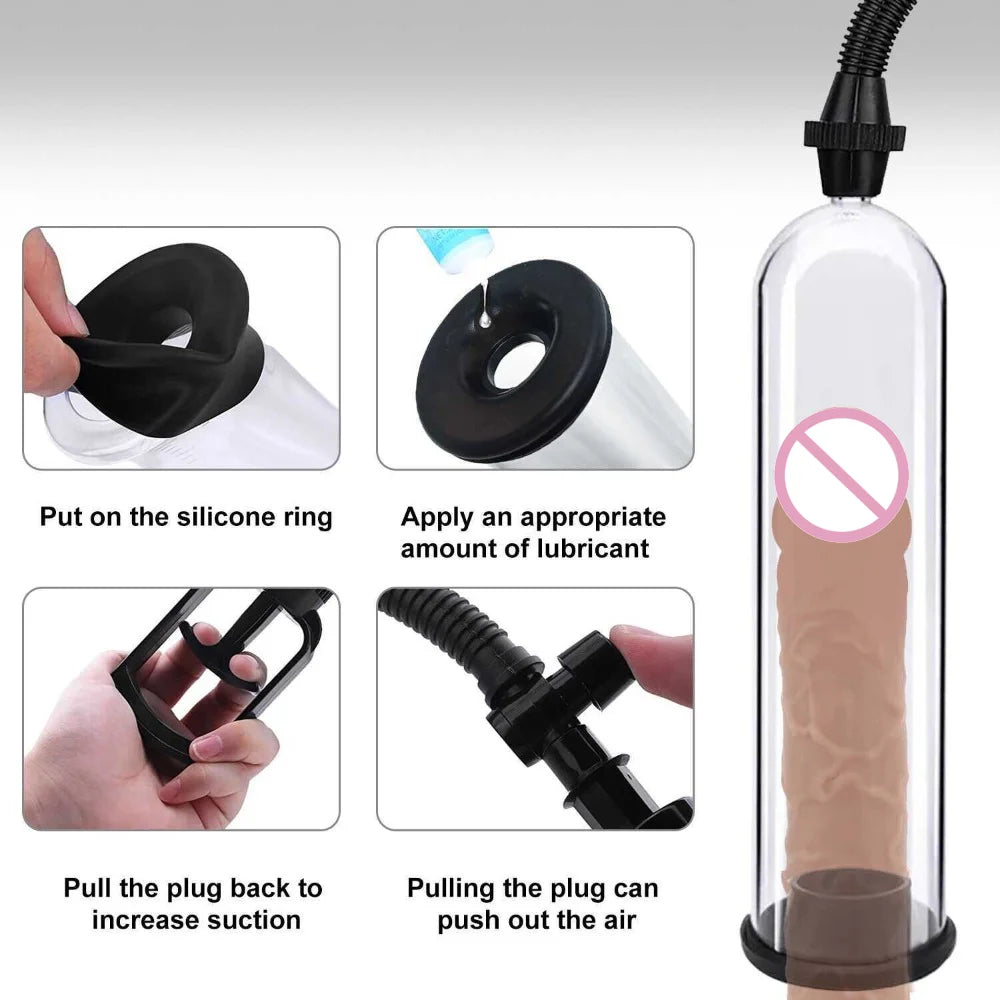 Put on the silicone ring

Apply an appropriate amount of lubricant

Pull the plug back to increase suction

Pulling the plug can push out the air